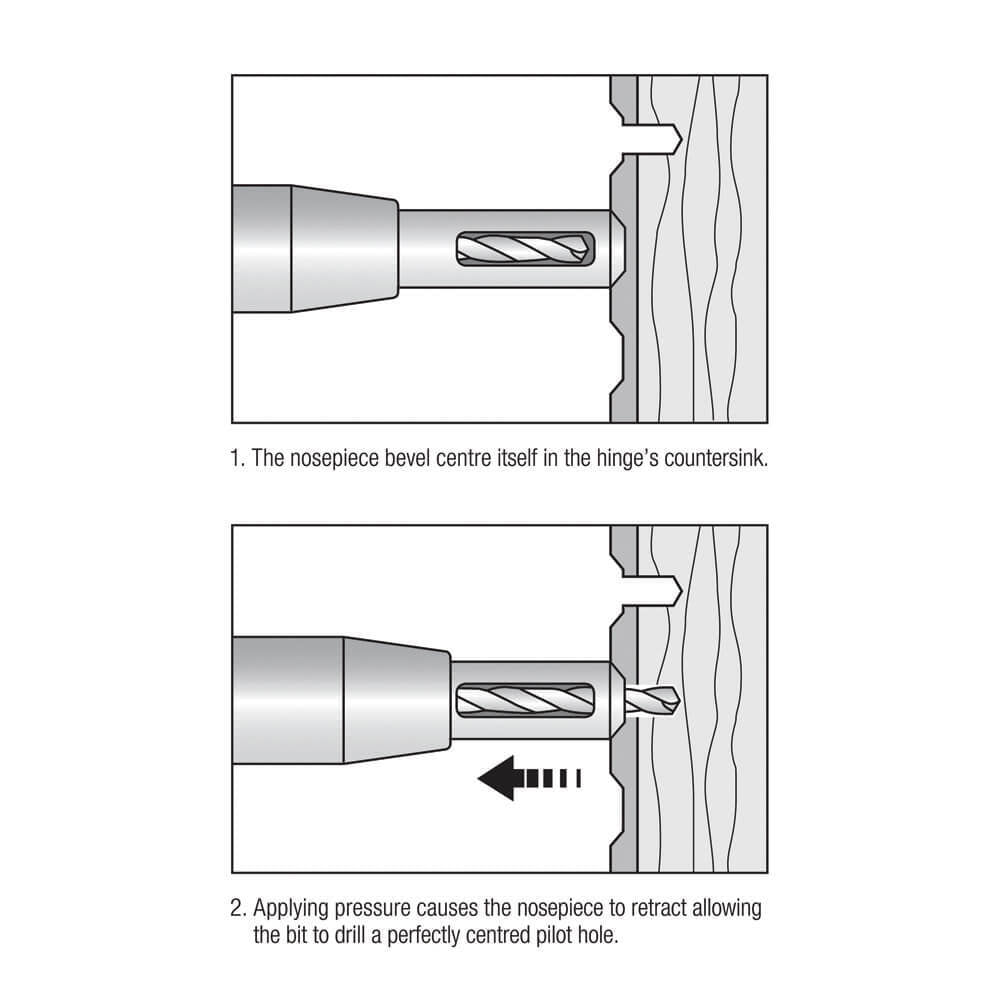 1. The nosepiece bevel centre itself in the hinge's countersink.

2. Applying pressure causes the nosepiece to retract allowing the bit to drill a perfectly centred pilot hole.