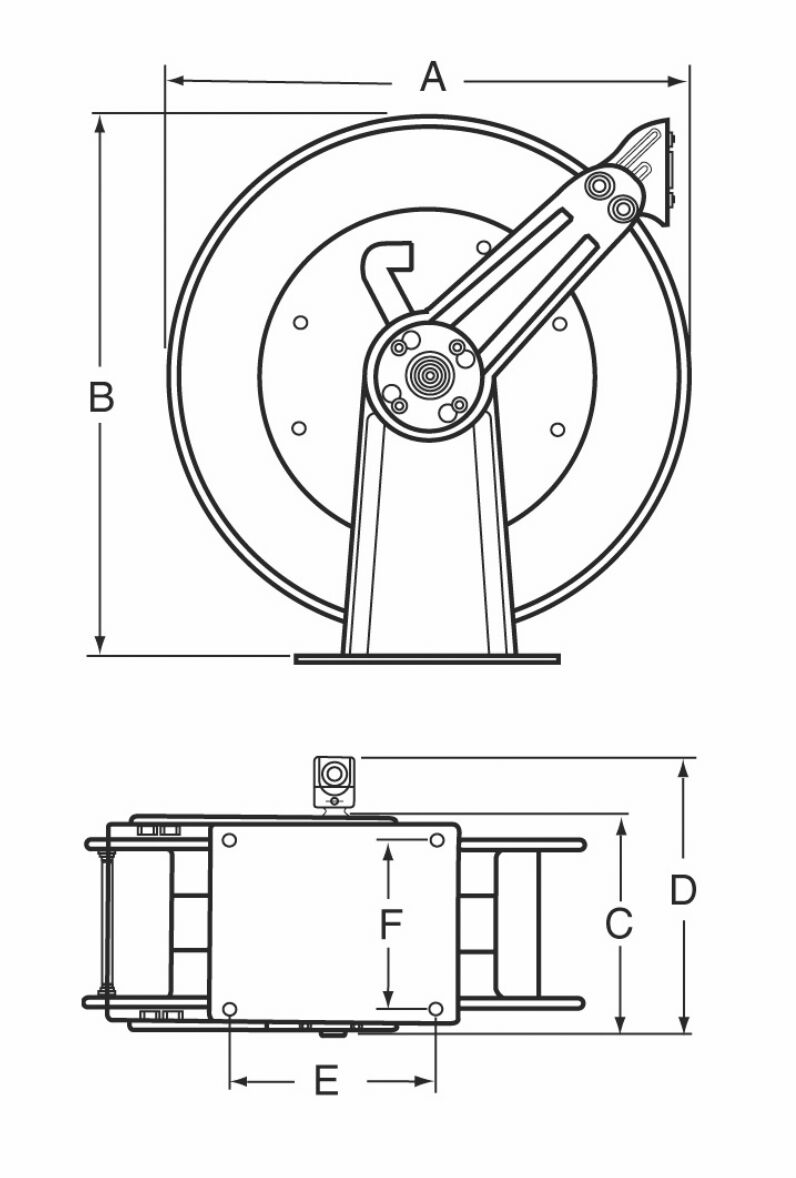 A
B
F
C
D
E